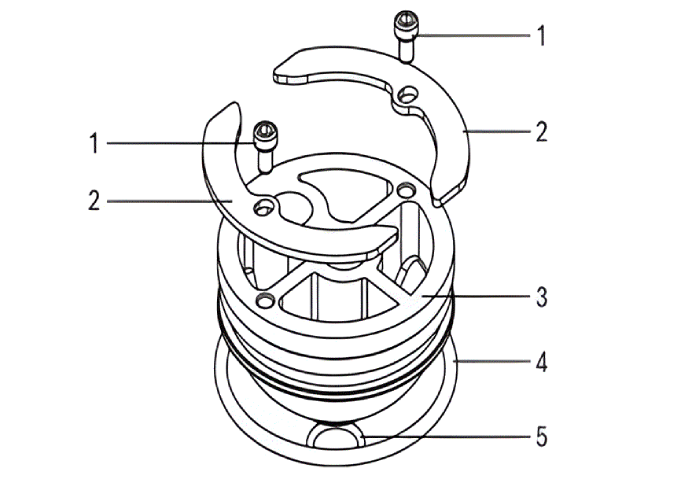 1
2
1
2
3
4
5